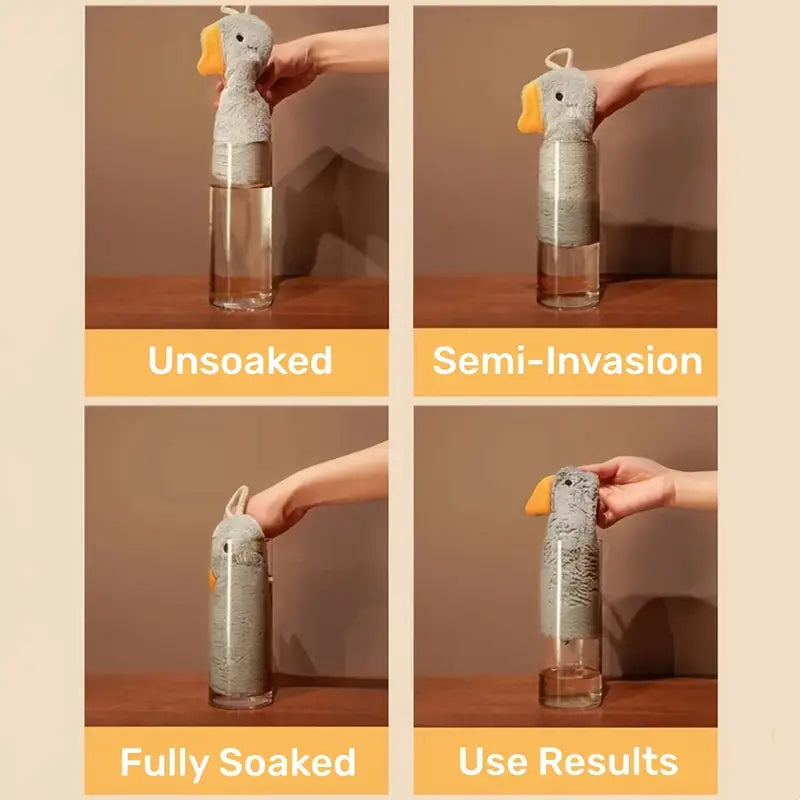 Unsoaked

Semi-Invasion

Fully Soaked

Use Results