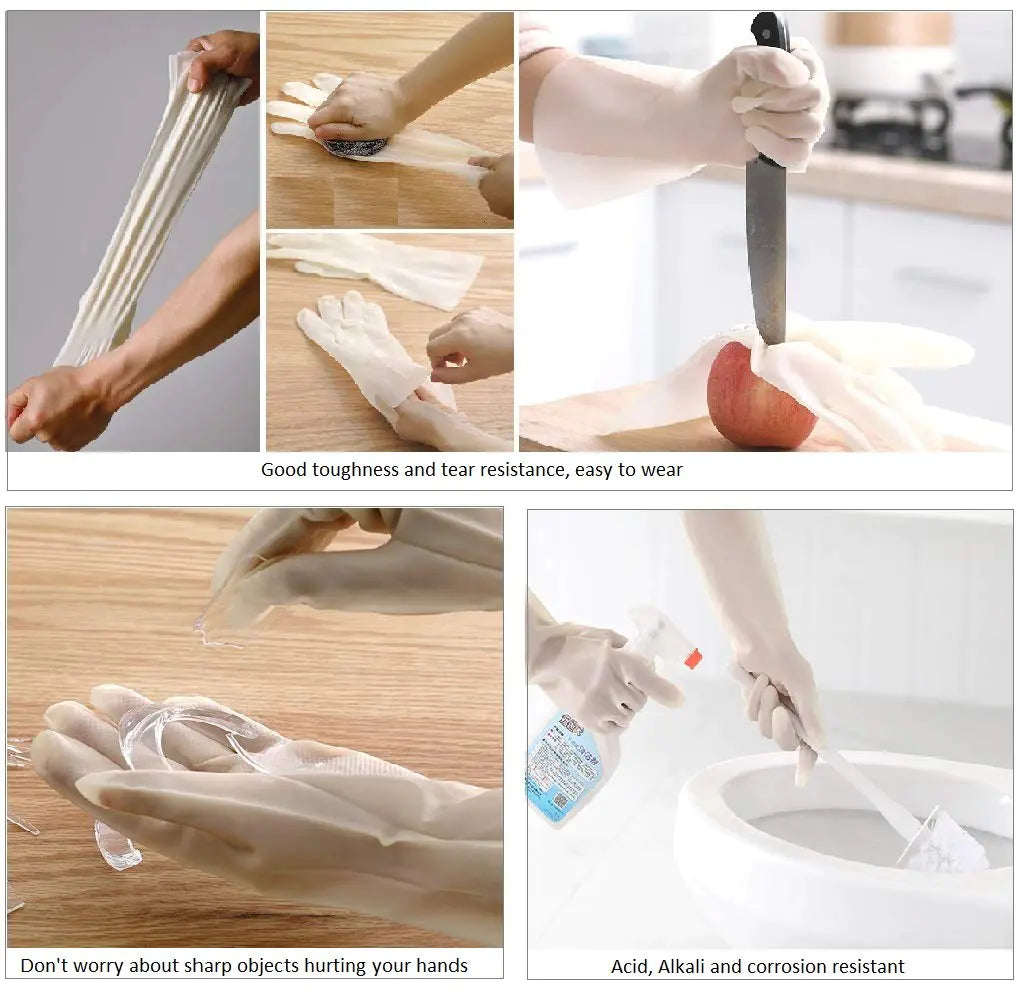 Good toughness and tear resistance, easy to wear

Don't worry about sharp objects hurting your hands

Acid, Alkali and corrosion resistant